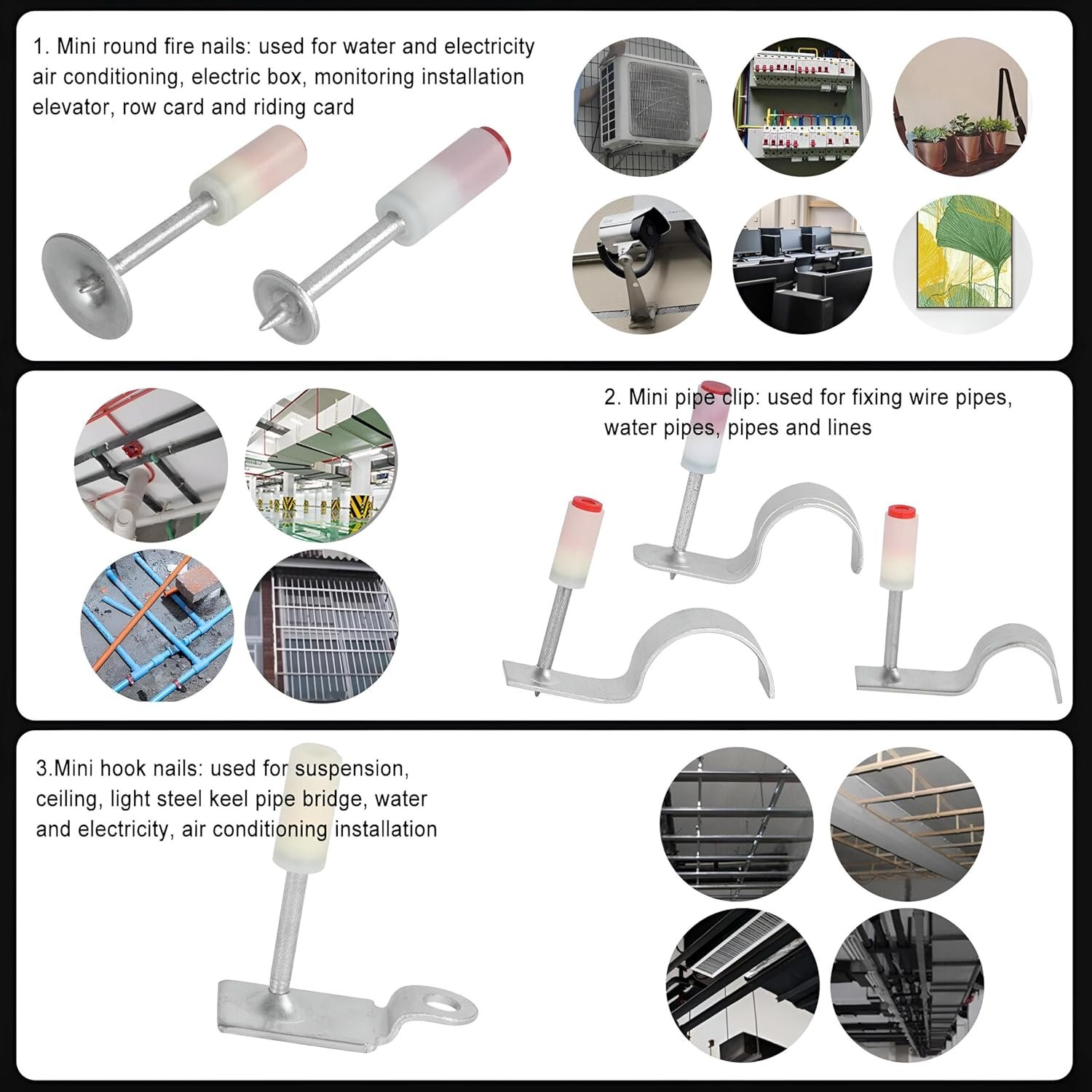 1. Mini round fire nails: used for water and electricity air conditioning, electric box, monitoring installation elevator, row card and riding card

2. Mini pipe clip: used for fixing wire pipes, water pipes, pipes and lines

3.Mini hook nails: used for suspension, ceiling, light steel keel pipe bridge, water and electricity, air conditioning installation